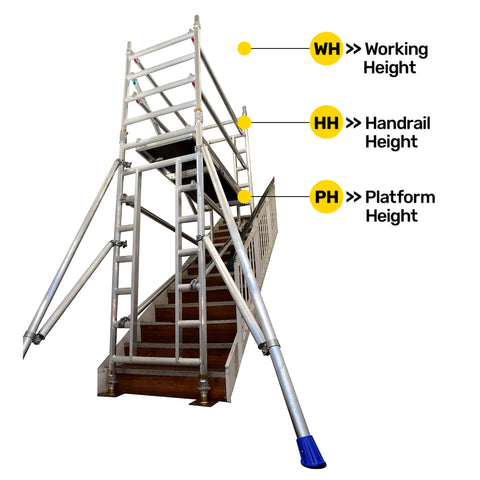 WH >> Working Height

HH >> Handrail Height

PH >> Platform Height